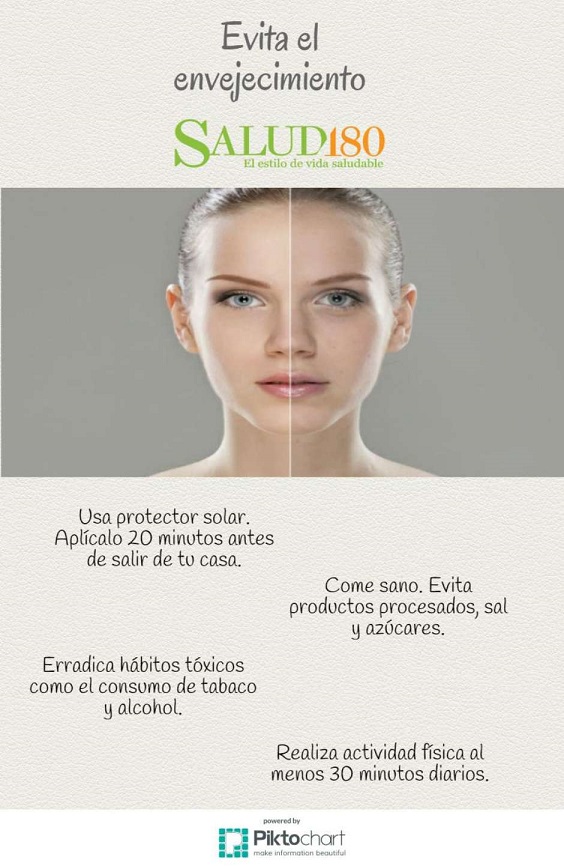 Evita el envejecimiento

SALUD180
El estilo de vida saludable

Usa protector solar. Aplícalo 20 minutos antes de salir de tu casa.

Come sano. Evita productos procesados, sal y azúcares.

Erradica hábitos tóxicos como el consumo de tabaco y alcohol.

Realiza actividad física al menos 30 minutos diarios.

powered by
Piktochart
make information beautiful